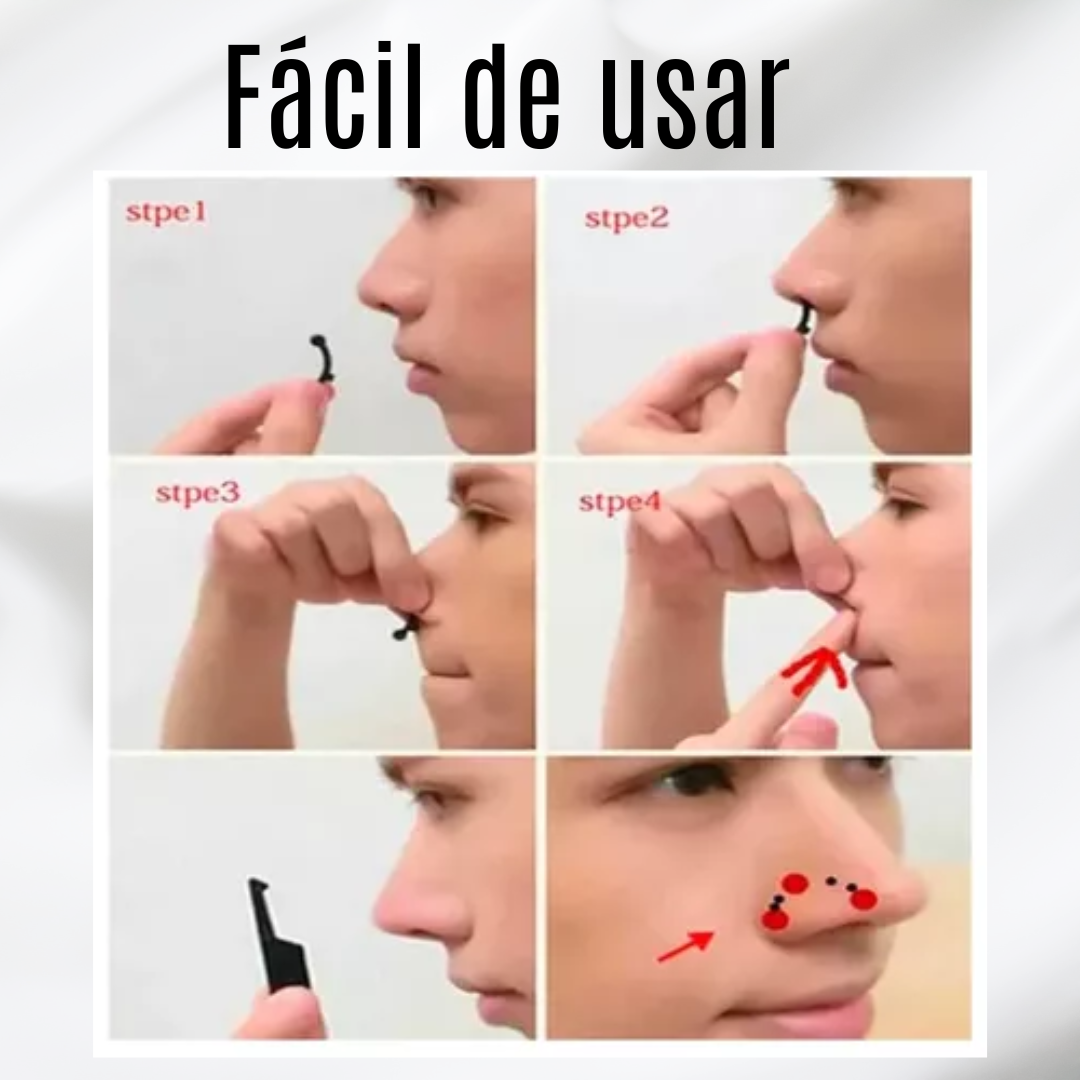 Fácil de usar

stpe1

stpe2

stpe3

stpe4